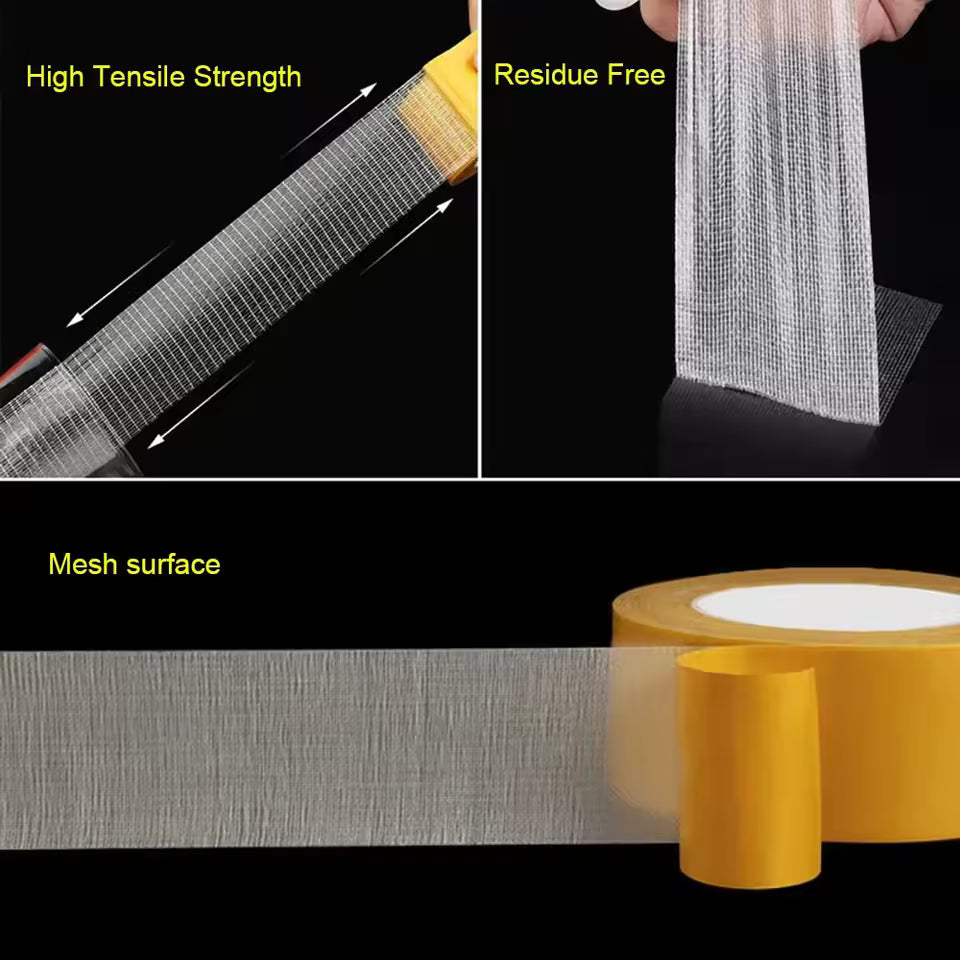 High Tensile Strength

Residue Free

Mesh surface